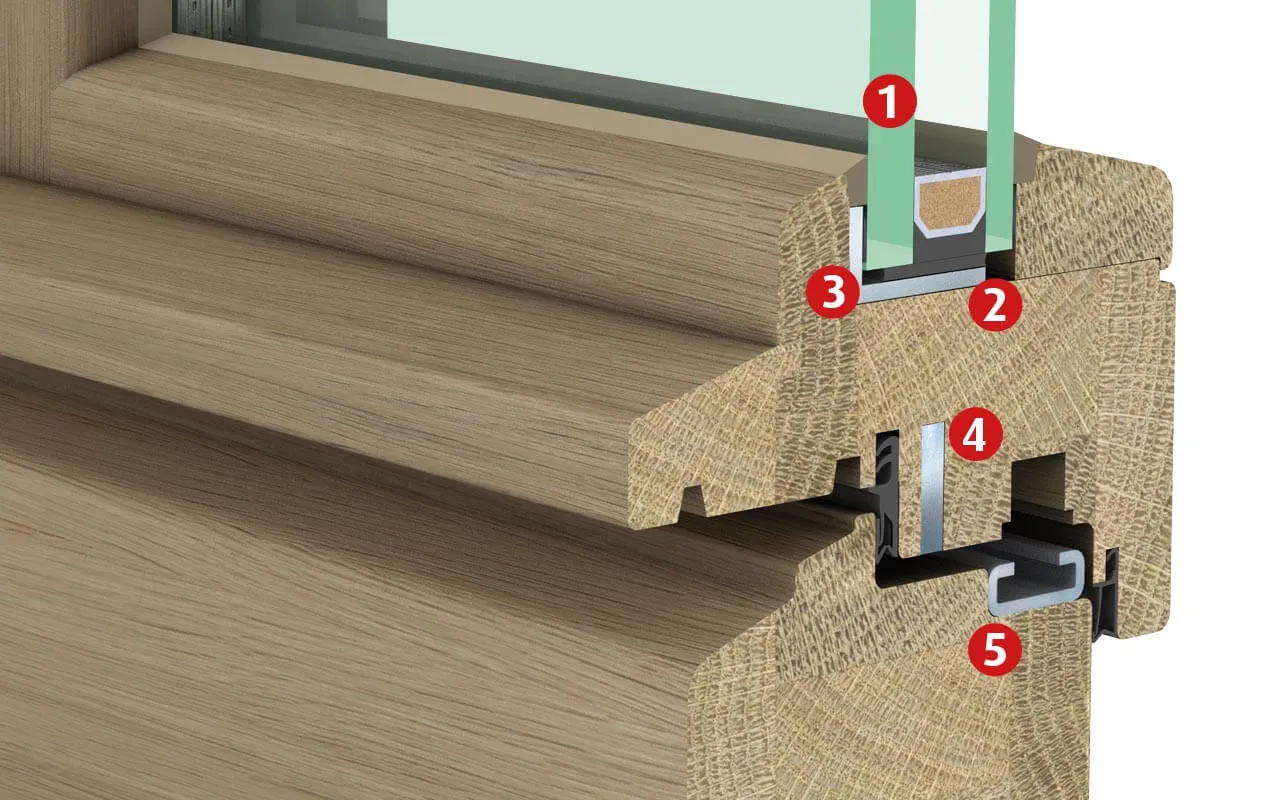 1
3
2
4
5